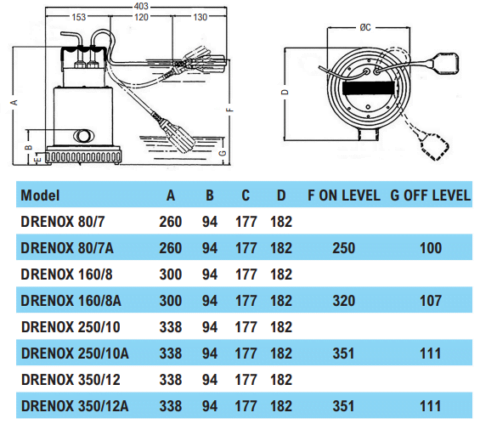 403
153
120
130
A
B
E
F
G
ØC
D

| Model | A | B | C | D | F ON LEVEL | G OFF LEVEL |
|---|---|---|---|---|---|---|
| DRENOX 80/7 | 260 | 94 | 177 | 182 | | |
| DRENOX 80/7A | 260 | 94 | 177 | 182 | 250 | 100 |
| DRENOX 160/8 | 300 | 94 | 177 | 182 | | |
| DRENOX 160/8A | 300 | 94 | 177 | 182 | 320 | 107 |
| DRENOX 250/10 | 338 | 94 | 177 | 182 | | |
| DRENOX 250/10A | 338 | 94 | 177 | 182 | 351 | 111 |
| DRENOX 350/12 | 338 | 94 | 177 | 182 | | |
| DRENOX 350/12A | 338 | 94 | 177 | 182 | 351 | 111 |